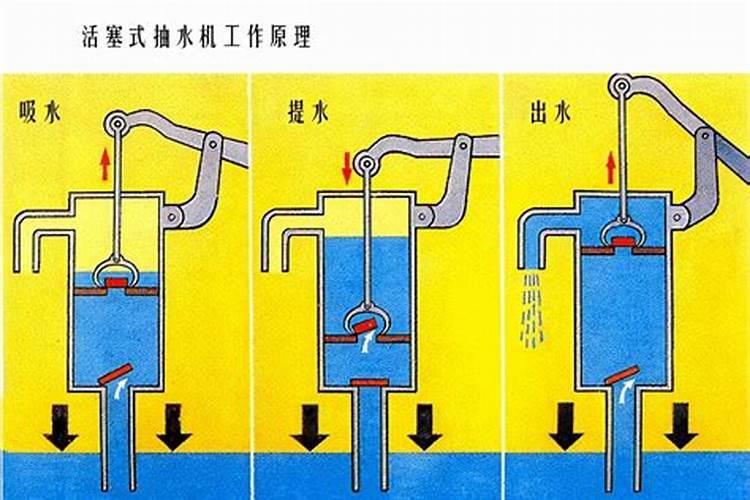 活塞式抽水机工作原理

吸水

提水

出水