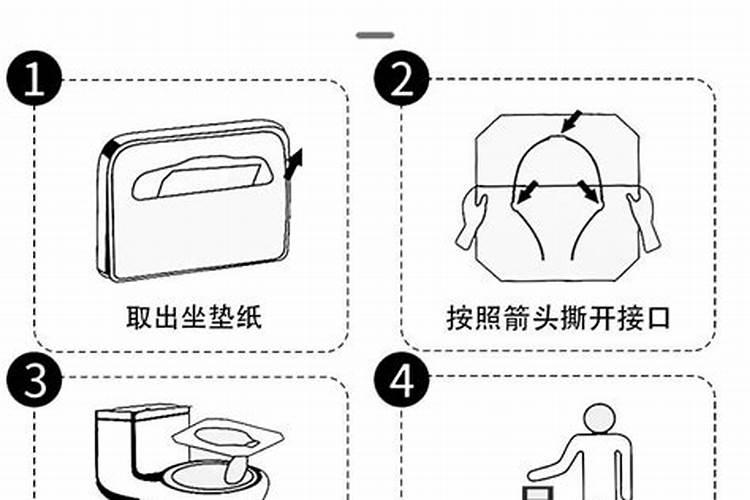 1

取出坐垫纸

2

按照箭头撕开接口

3

4