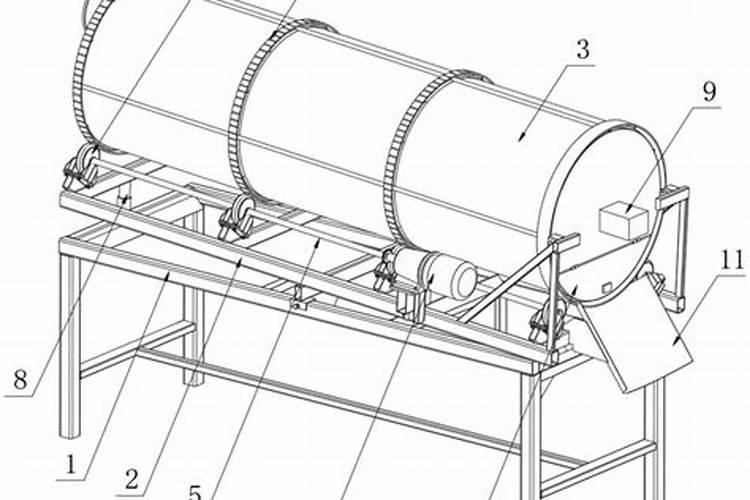 3
9
11
8
1
2
5