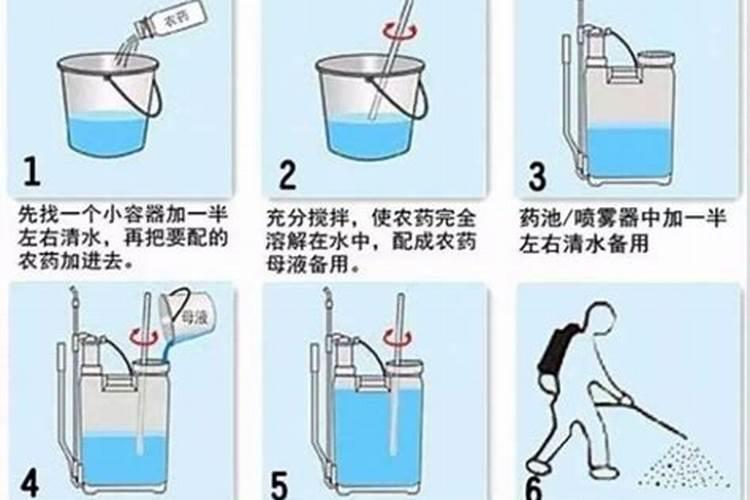 农药

1

先找一个小容器加一半左右清水，再把要配的农药加进去。

2

充分搅拌，使农药完全溶解在水中，配成农药母液备用。

3

药池/喷雾器中加一半左右清水备用

母液

4

5

6