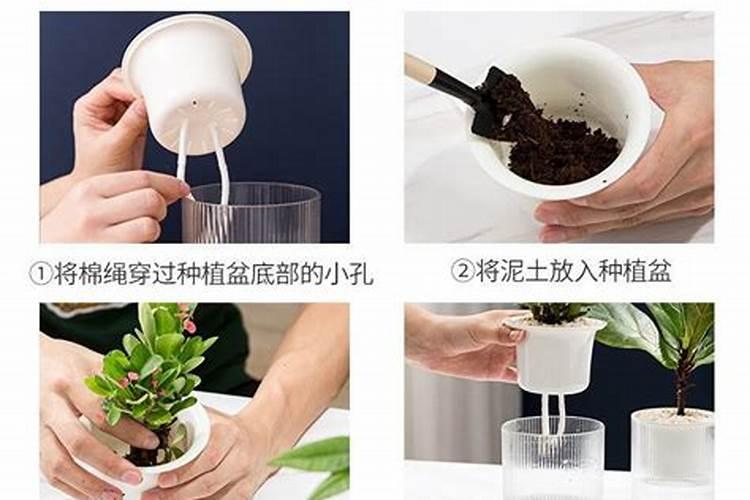 ①将棉绳穿过种植盆底部的小孔

②将泥土放入种植盆