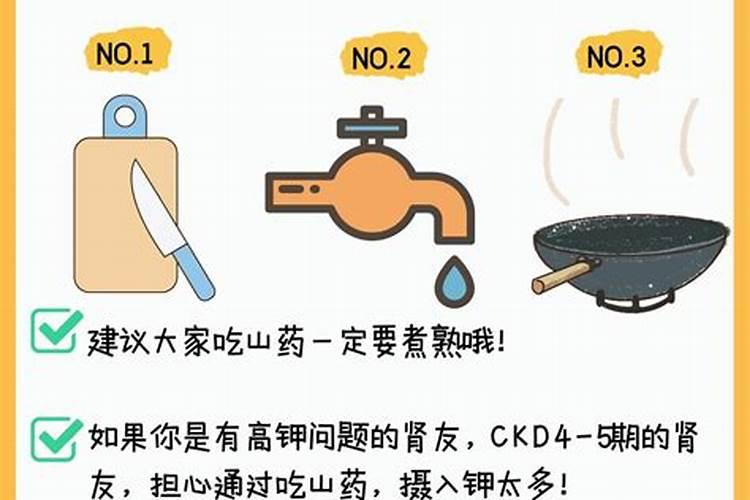 NO.1

NO.2

NO.3

建议大家吃山药一定要煮熟哦！

如果你是有高钾问题的肾友，CKD4-5期的肾友，担心通过吃山药，摄入钾太多！