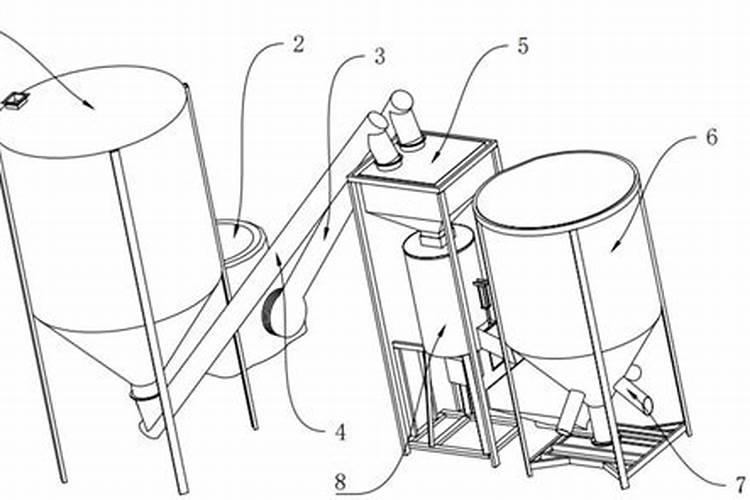 2
3
5
6
4
8
7