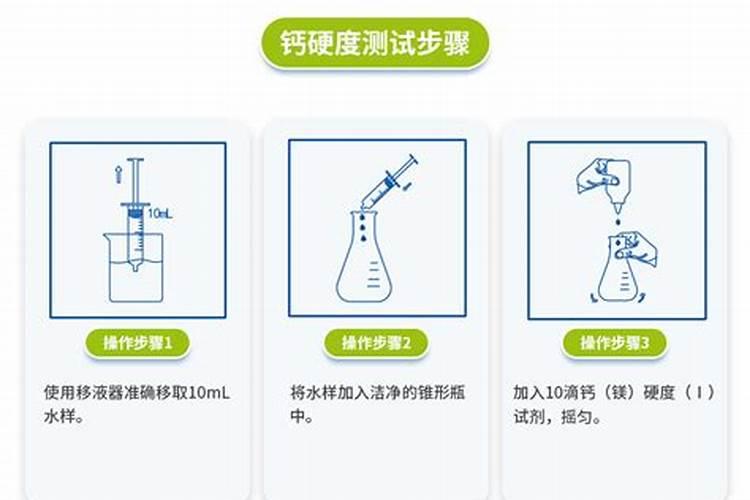 钙硬度测试步骤

10mL

操作步骤1

使用移液器准确移取10mL水样。

操作步骤2

将水样加入洁净的锥形瓶中。

操作步骤3

加入10滴钙（镁）硬度（Ⅰ）试剂，摇匀。